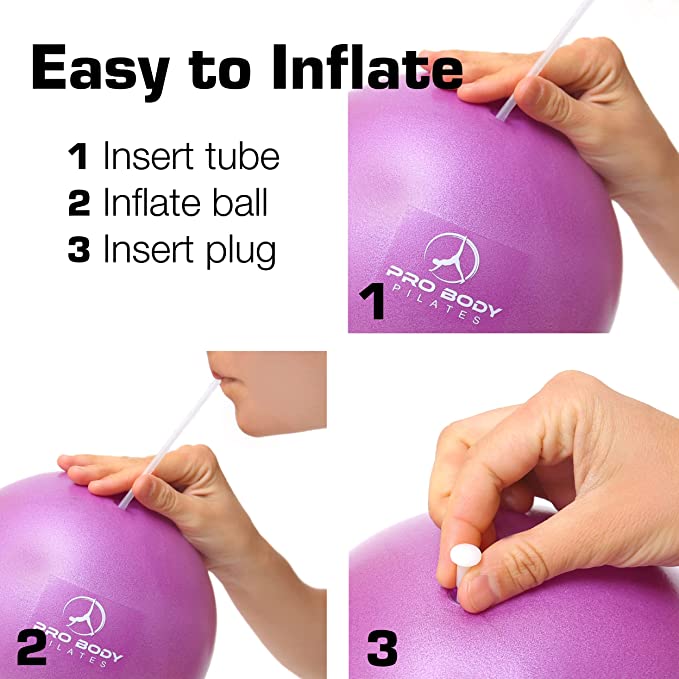 Easy to Inflate

1 Insert tube
2 Inflate ball
3 Insert plug

PRO BODY
PILATES
1

PRO BODY
PILATES
2

3